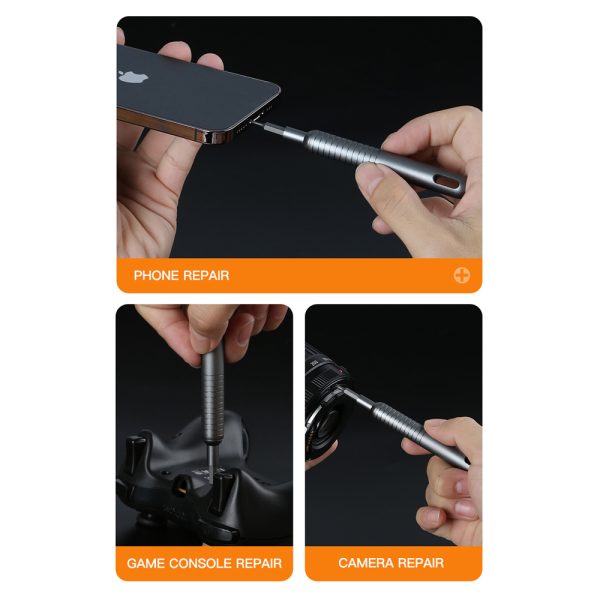 PHONE REPAIR

GAME CONSOLE REPAIR

CAMERA REPAIR